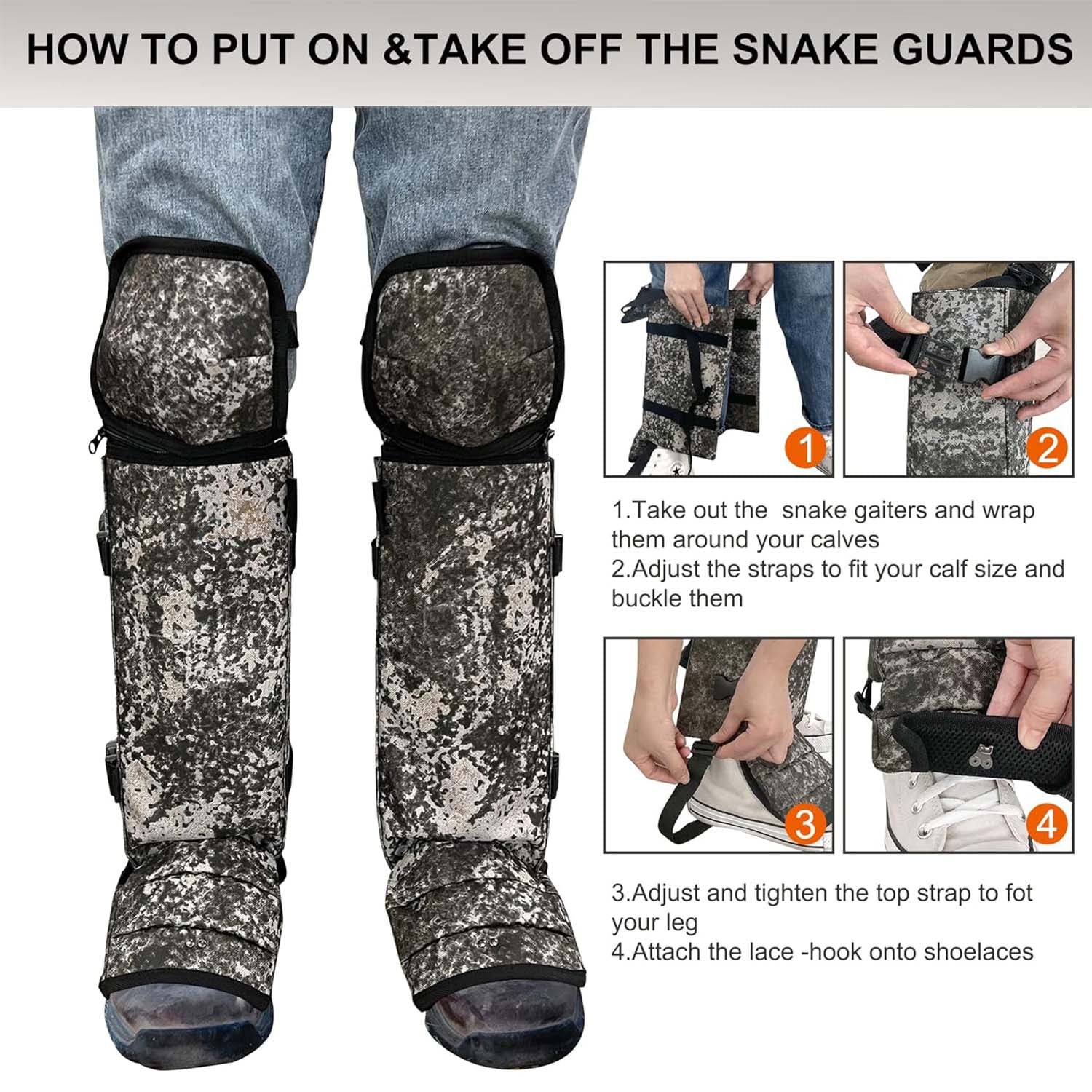 HOW TO PUT ON &TAKE OFF THE SNAKE GUARDS

1

2

1.Take out the snake gaiters and wrap them around your calves
2.Adjust the straps to fit your calf size and buckle them

3

4

3.Adjust and tighten the top strap to fot your leg
4.Attach the lace -hook onto shoelaces