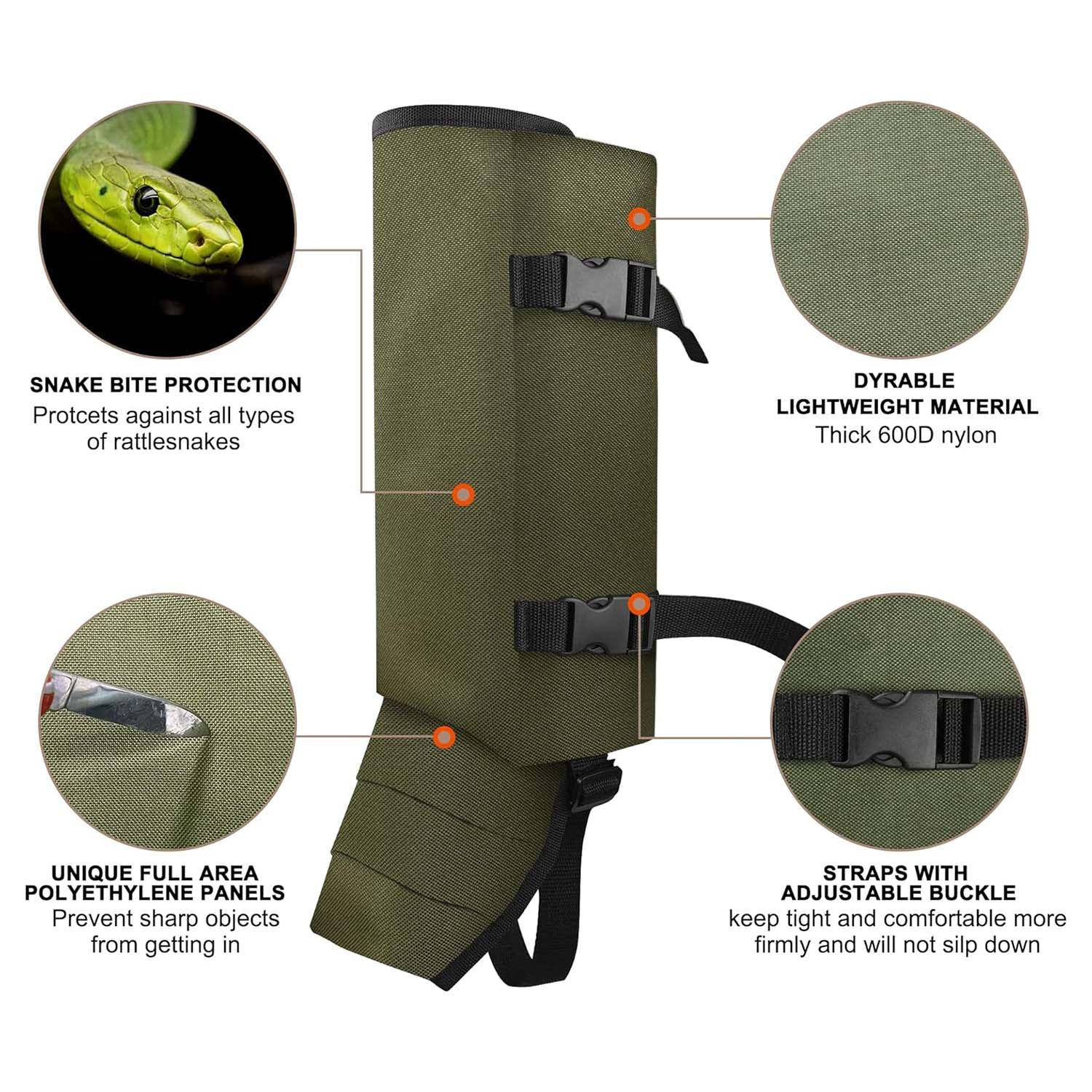 SNAKE BITE PROTECTION
Protcets against all types of rattlesnakes

DYRABLE
LIGHTWEIGHT MATERIAL
Thick 600D nylon

UNIQUE FULL AREA
POLYETHYLENE PANELS
Prevent sharp objects from getting in

STRAPS WITH
ADJUSTABLE BUCKLE
keep tight and comfortable more firmly and will not silp down