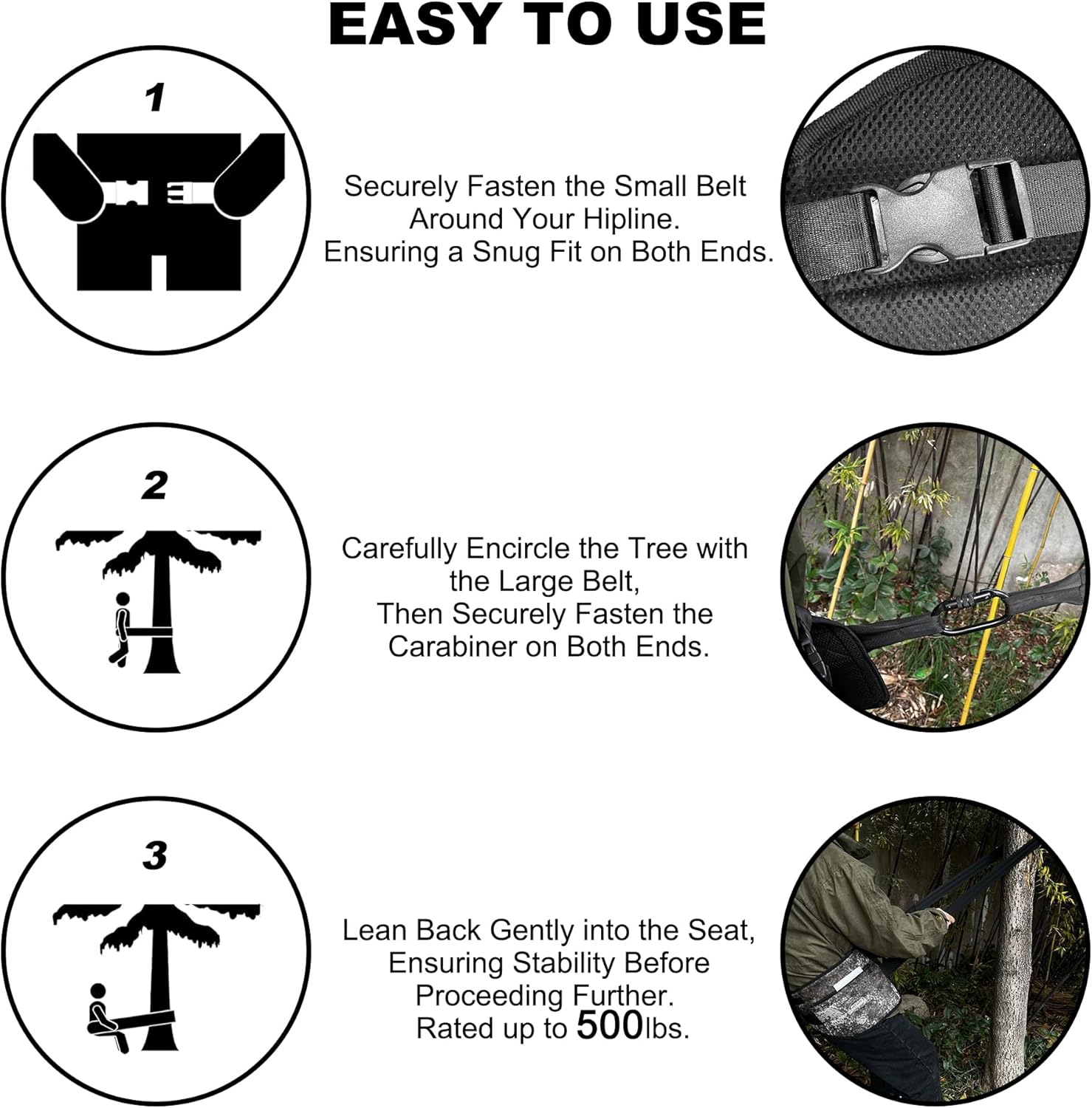 EASY TO USE

1

Securely Fasten the Small Belt Around Your Hipline. Ensuring a Snug Fit on Both Ends.

2

Carefully Encircle the Tree with the Large Belt, Then Securely Fasten the Carabiner on Both Ends.

3

Lean Back Gently into the Seat, Ensuring Stability Before Proceeding Further. Rated up to 500lbs.