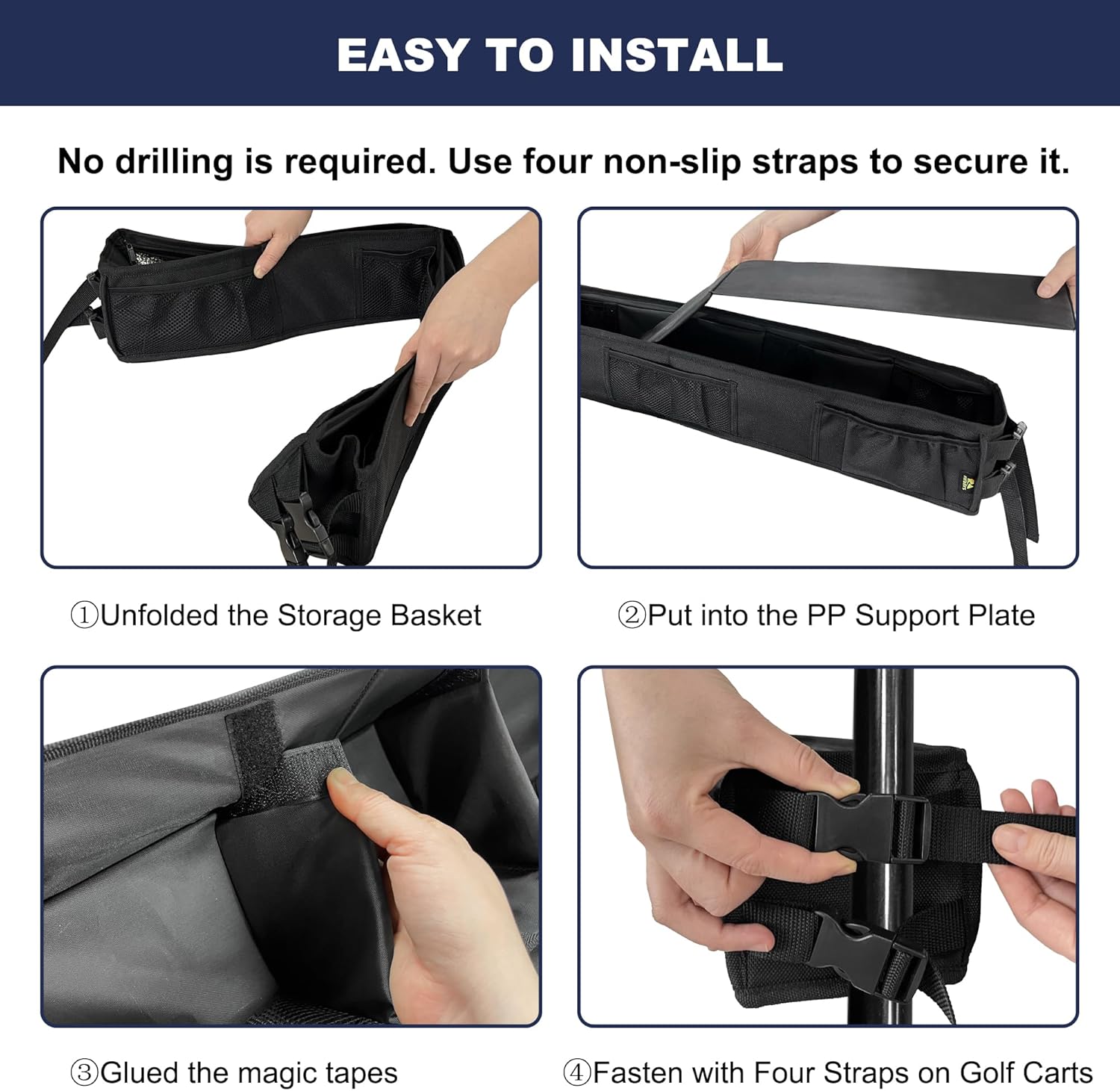 EASY TO INSTALL

No drilling is required. Use four non-slip straps to secure it.

①Unfolded the Storage Basket

②Put into the PP Support Plate

③Glued the magic tapes

④Fasten with Four Straps on Golf Carts